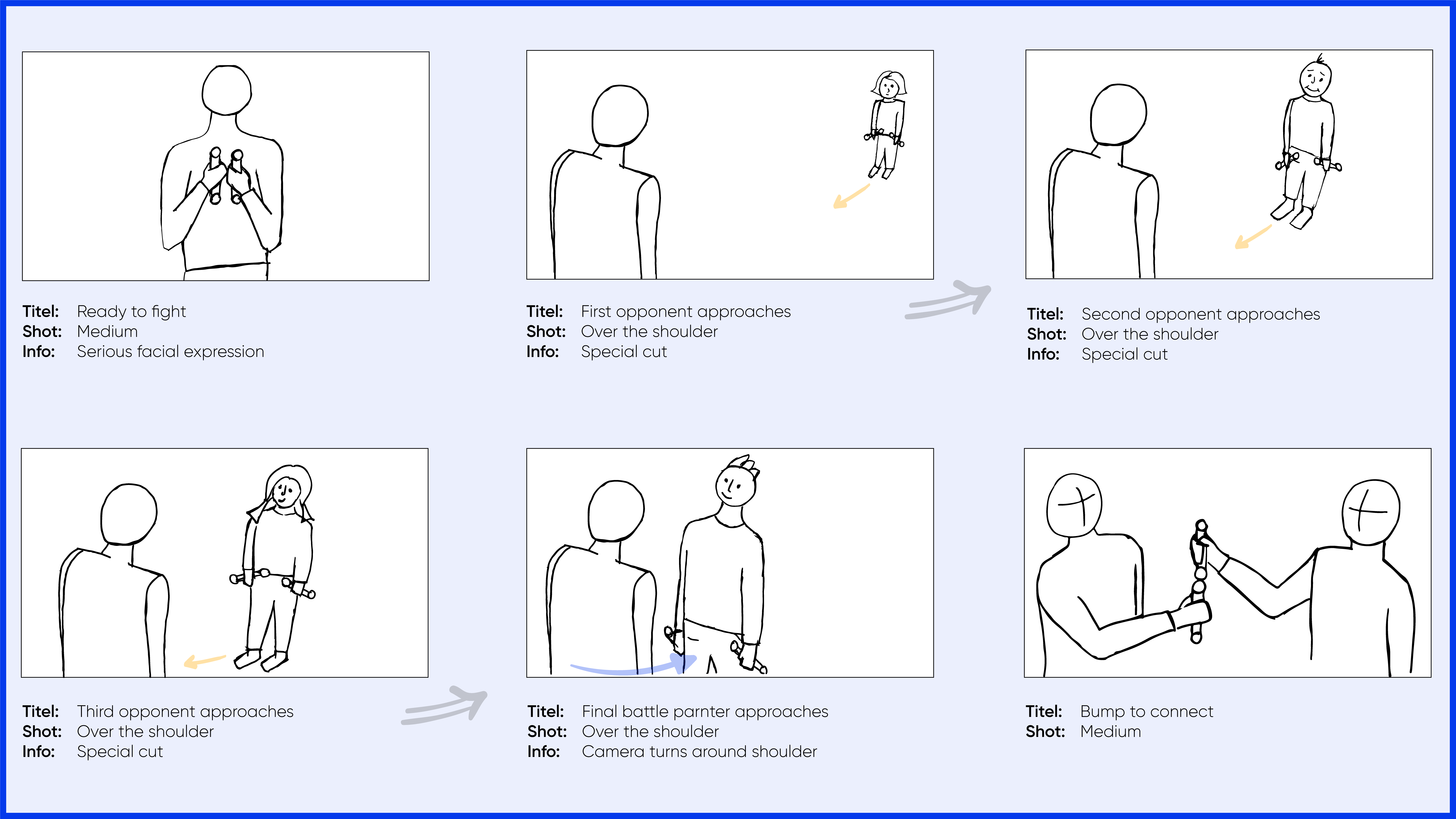 Titel: Ready to fight
Shot: Medium
Info: Serious facial expression

Titel: First opponent approaches
Shot: Over the shoulder
Info: Special cut

Titel: Second opponent approaches
Shot: Over the shoulder
Info: Special cut

Titel: Third opponent approaches
Shot: Over the shoulder
Info: Special cut

Titel: Final battle parnter approaches
Shot: Over the shoulder
Info: Camera turns around shoulder

Titel: Bump to connect
Shot: Medium